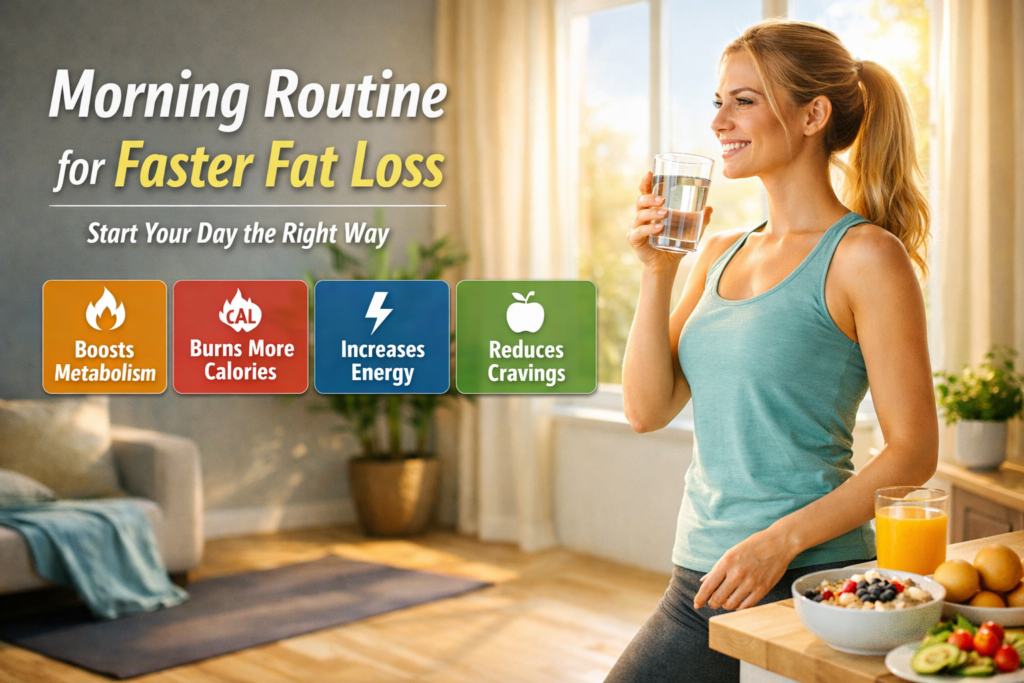 Morning Routine
for Faster Fat Loss

Start Your Day the Right Way

Boosts Metabolism

CAL
Burns More Calories

Increases Energy

Reduces Cravings